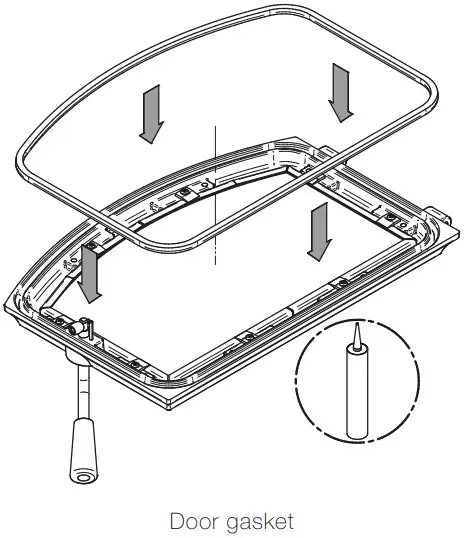 Door gasket