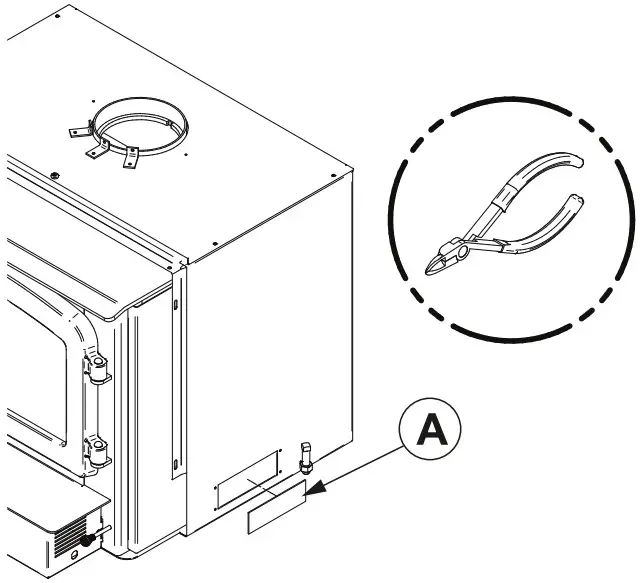 A