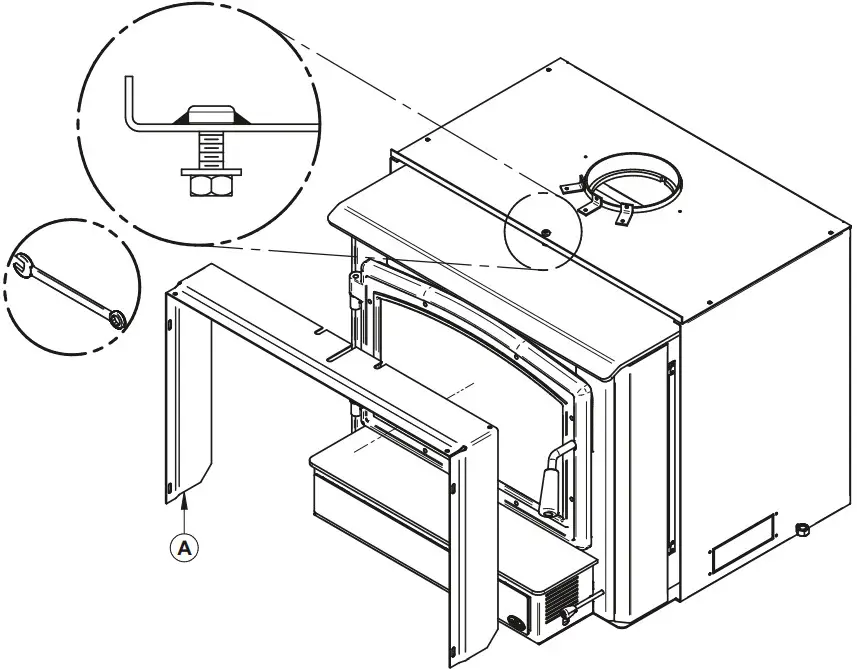 A