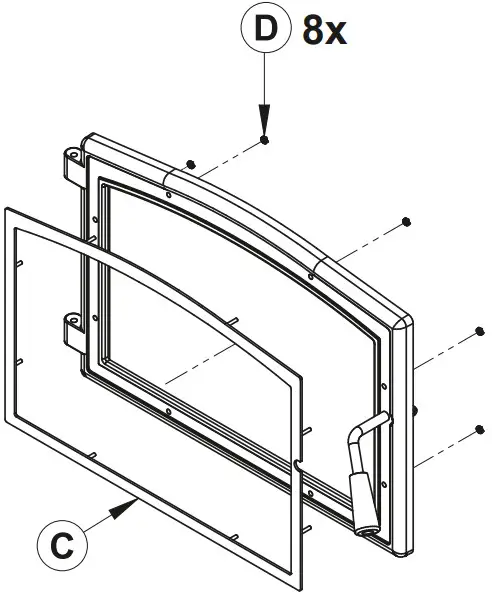 D 8x

C