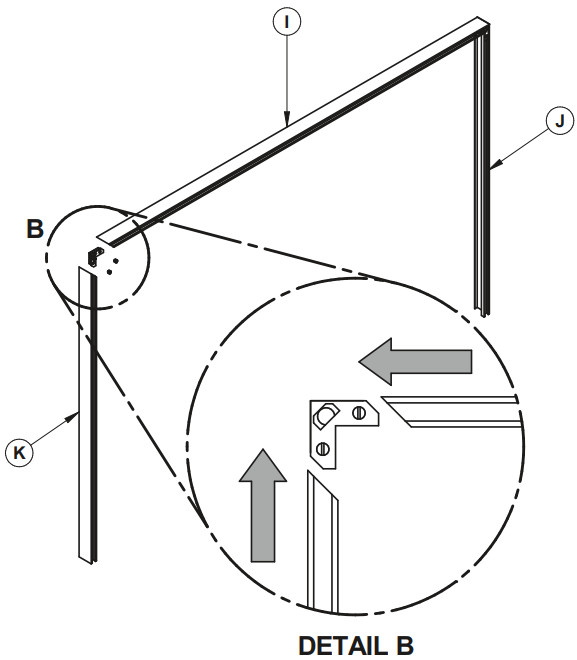 I
J
B
K
DETAIL B