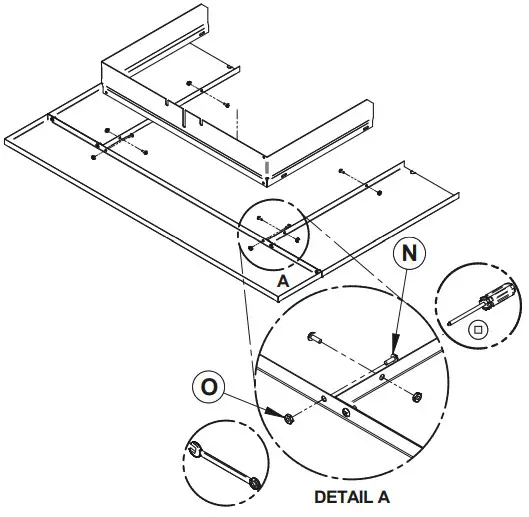 A

N

O

DETAIL A