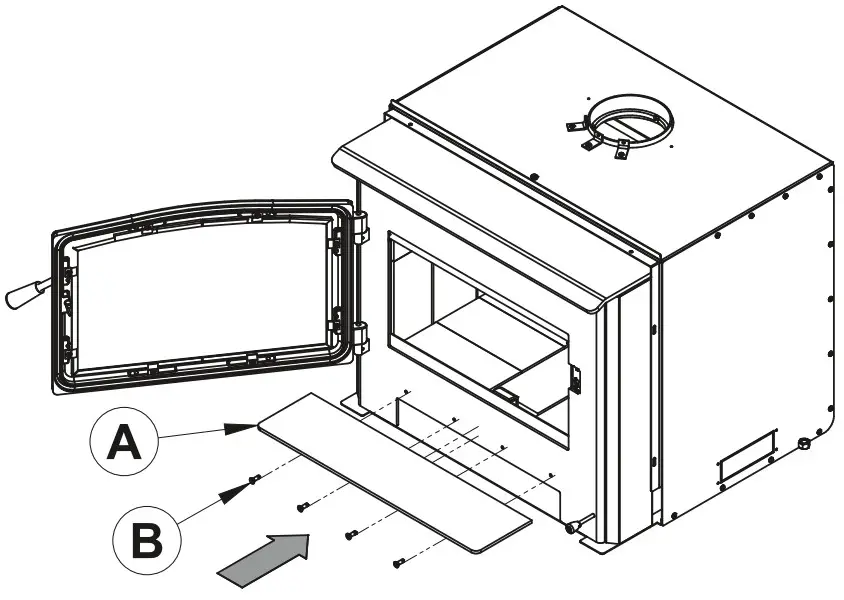 A

B