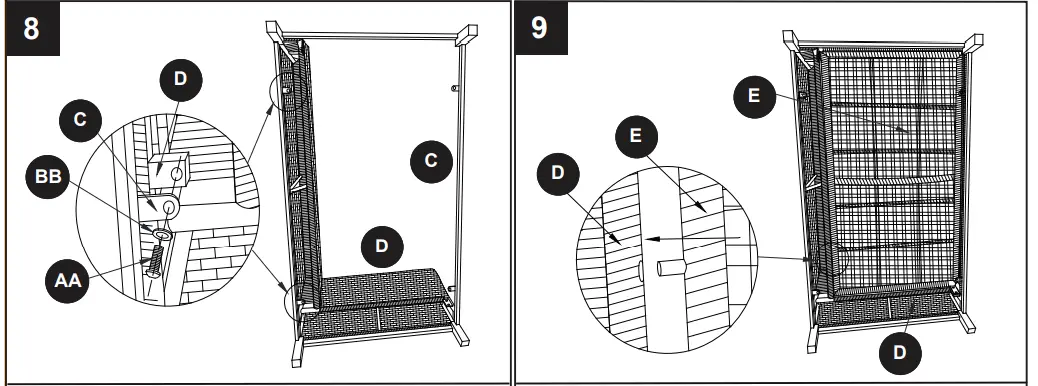 8

D

C

BB

AA

C

D

9

E

E

D

D