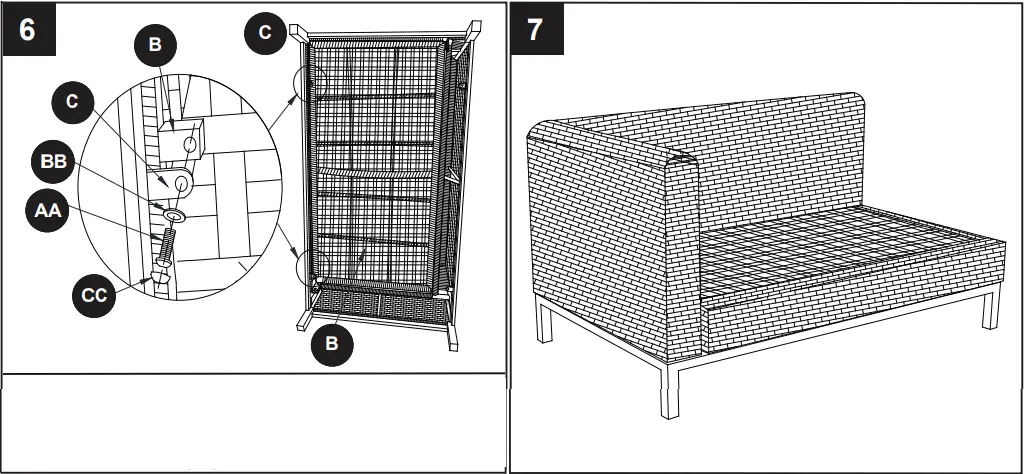 6

B

C

C

BB

AA

CC

B

7