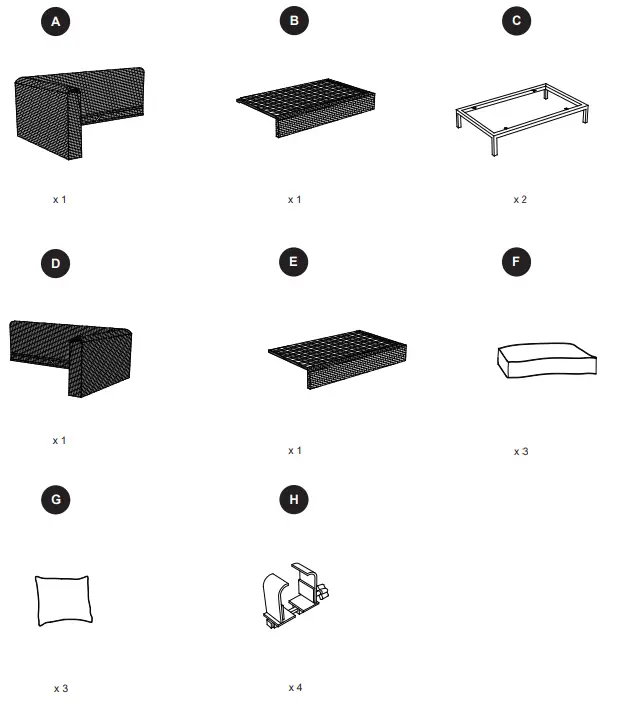 A

x 1

B

x 1

C

x 2

D

x 1

E

x 1

F

x 3

G

x 3

H

x 4