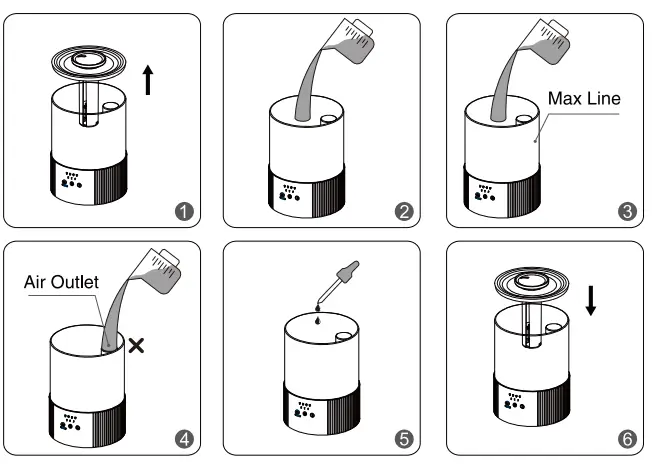 1

2

Max Line

3

Air Outlet

4

5

6