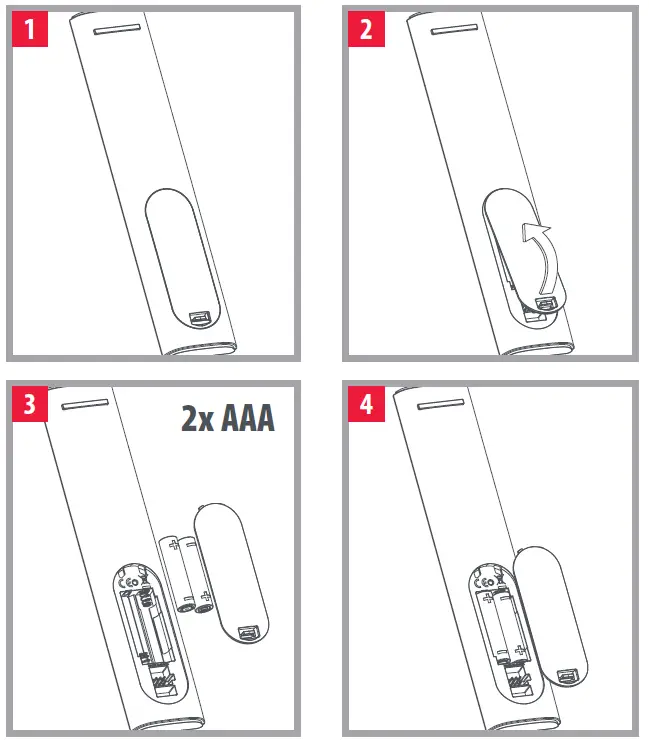 1

2

3

2x AAA

4