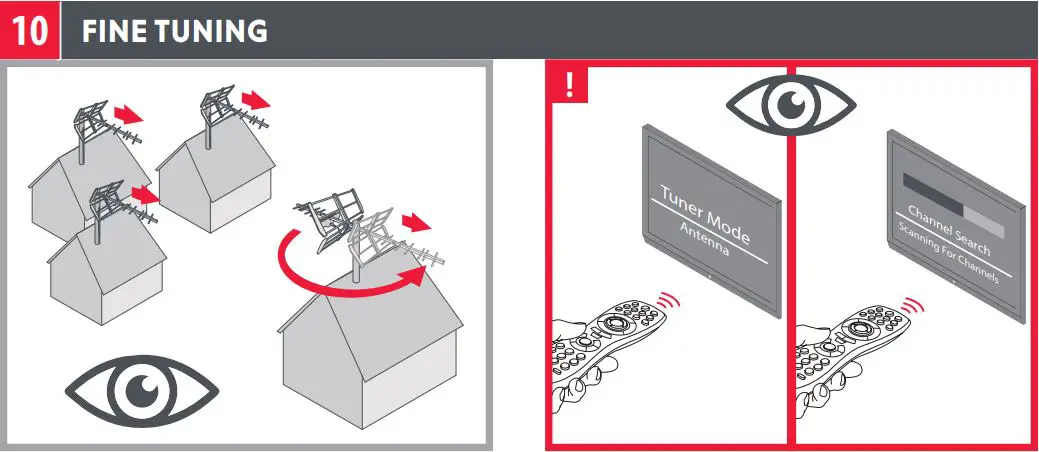 10 FINE TUNING

!

Tuner Mode
Antenna

Channel Search
Scanning For Channels