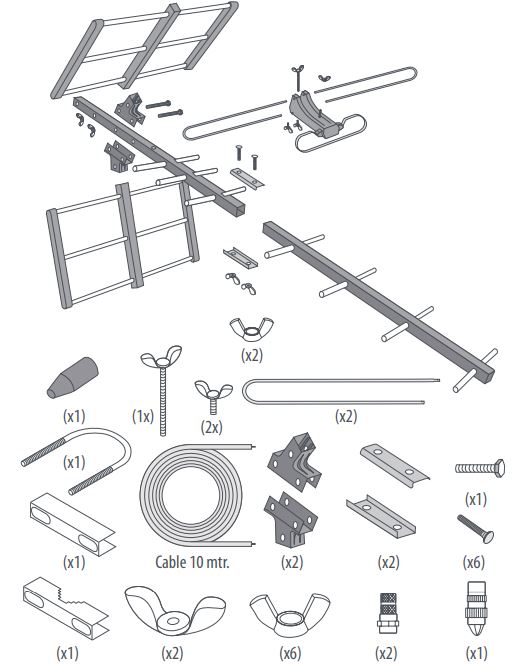 (x2)

(x1)

(1x)

(2x)

(x2)

(x1)

(x1)

(x1)

Cable 10 mtr.

(x2)

(x2)

(x6)

(x1)

(x2)

(x6)

(x2)

(x1)