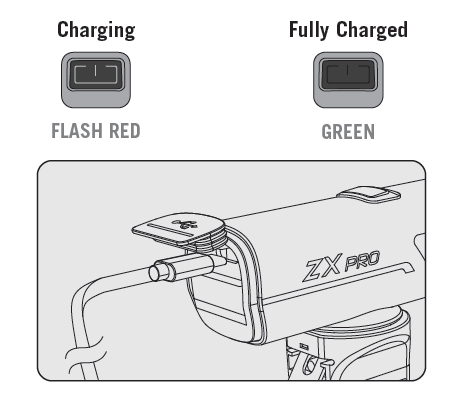 Charging

FLASH RED

Fully Charged

GREEN

ZX PRO