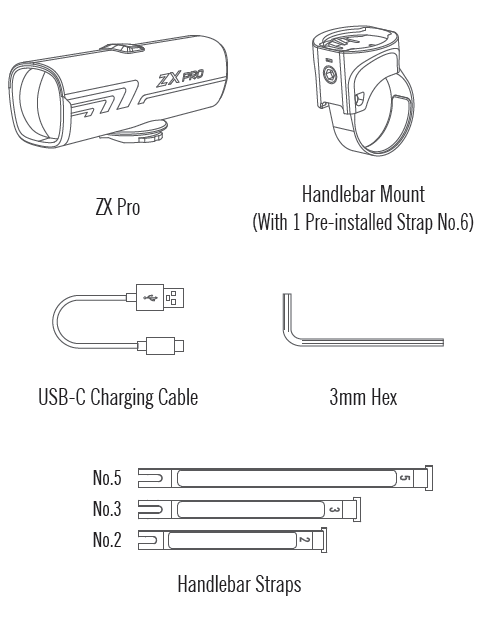 ZX PRO

ZX Pro

Handlebar Mount
(With 1 Pre-installed Strap No.6)

USB-C Charging Cable

3mm Hex

No.5
5
No.3
3
No.2
2

Handlebar Straps