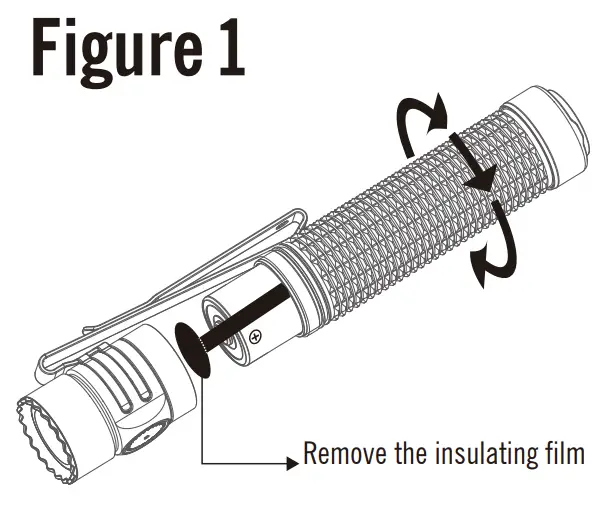 Figure 1

+

Remove the insulating film