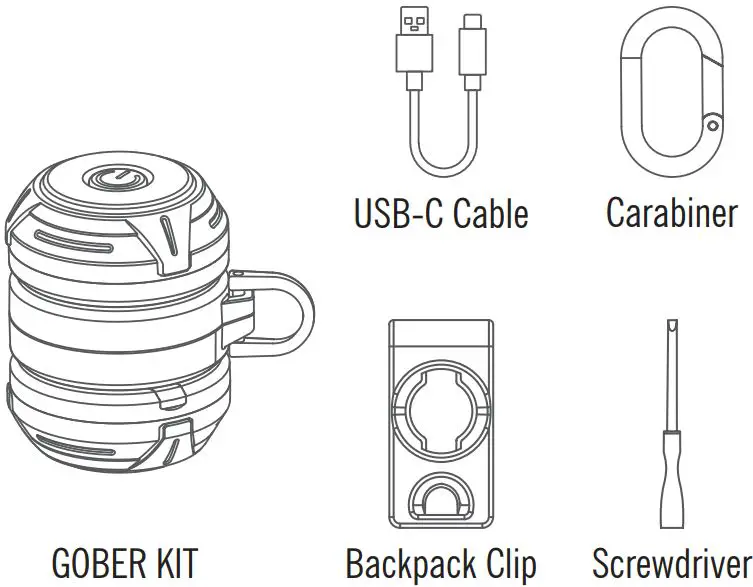 USB-C Cable

Carabiner

GOBER KIT

Backpack Clip

Screwdriver