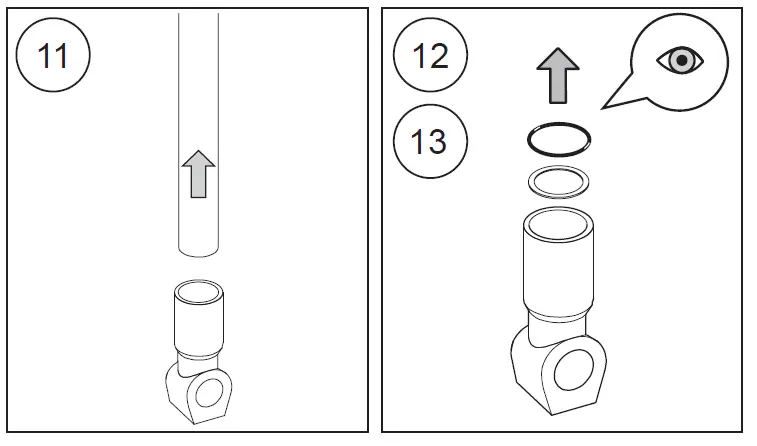 11

12

13