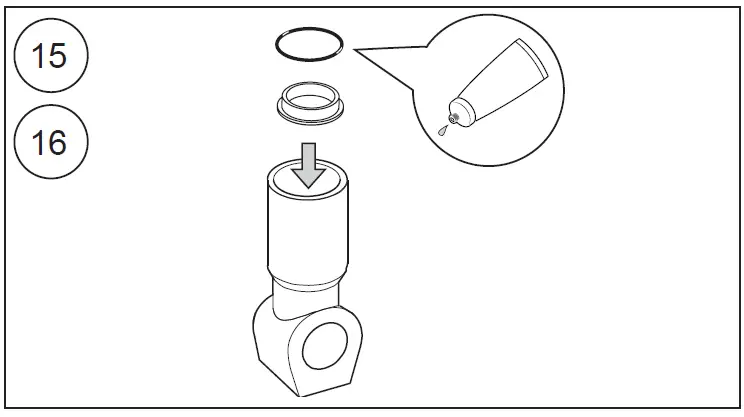 15

16