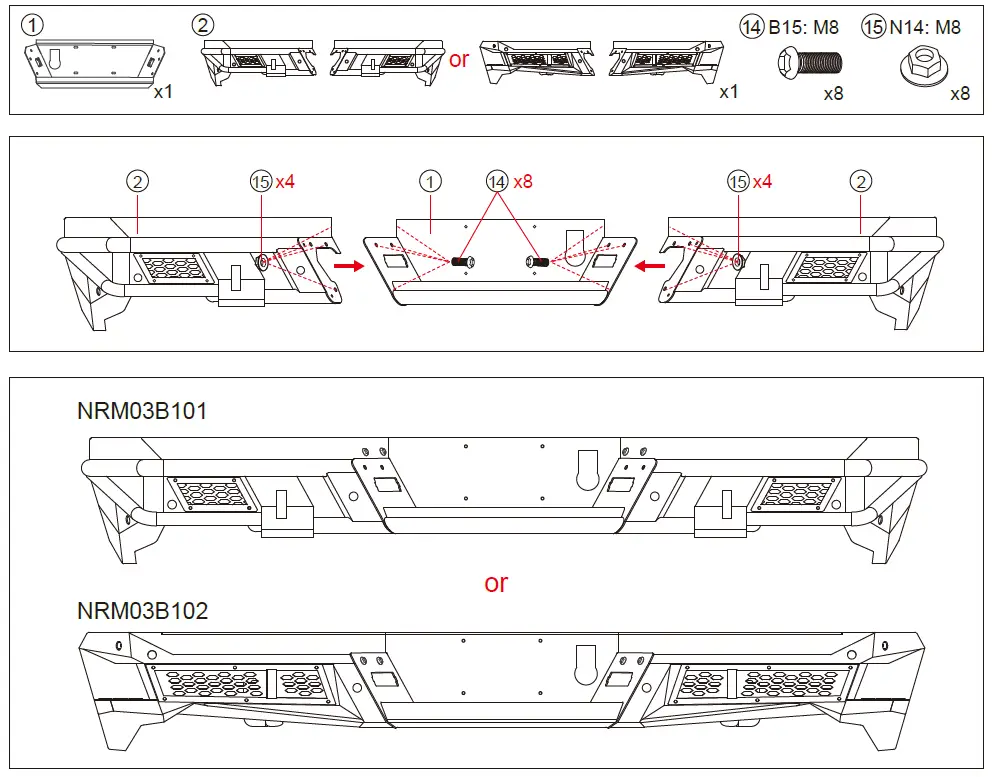 ① x1

② or x1

⑭ B15: M8 x8

⑮ N14: M8 x8

② ⑮ x4 ① ⑭ x8 ⑮ x4 ②

NRM03B101

or

NRM03B102