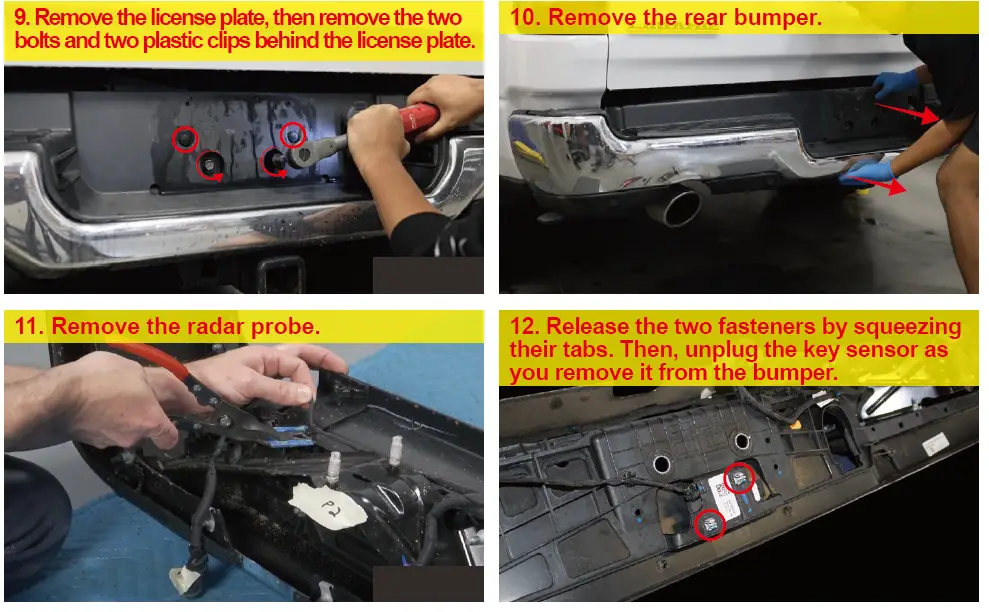 9. Remove the license plate, then remove the two bolts and two plastic clips behind the license plate.

10. Remove the rear bumper.

11. Remove the radar probe.

P2

12. Release the two fasteners by squeezing their tabs. Then, unplug the key sensor as you remove it from the bumper.