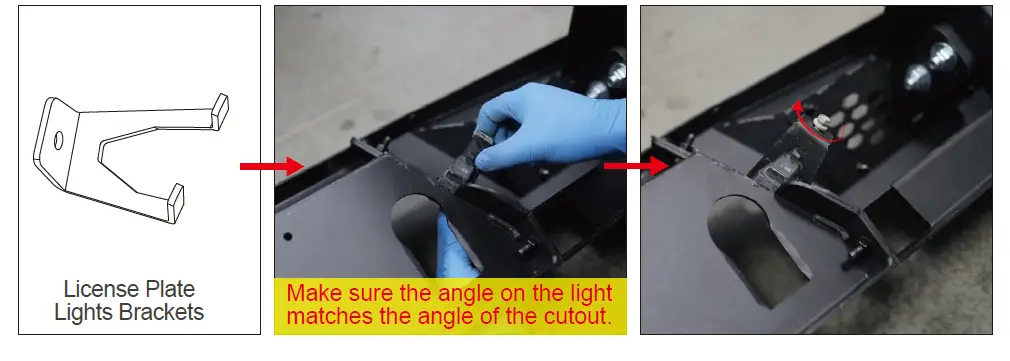 License Plate Lights Brackets

Make sure the angle on the light matches the angle of the cutout.