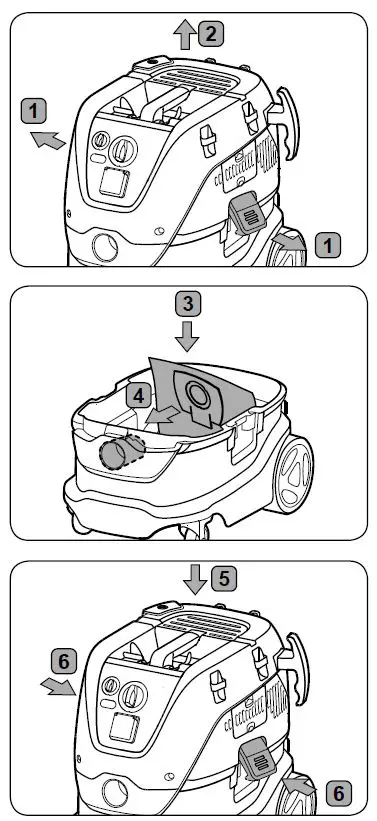 2
1
1
3
4
5
6
6