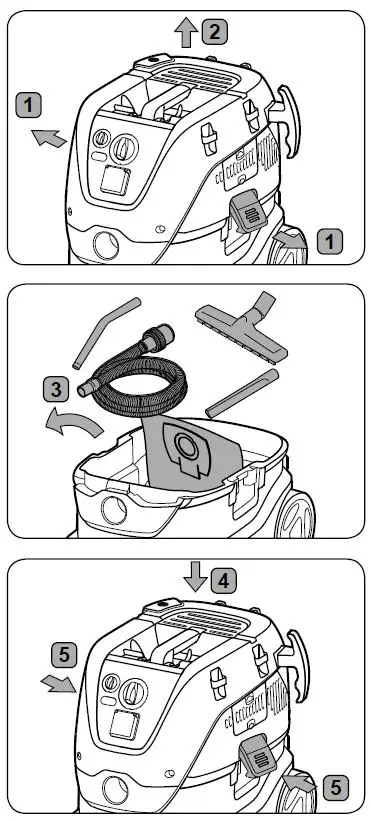 2
1
1
3
4
5
5