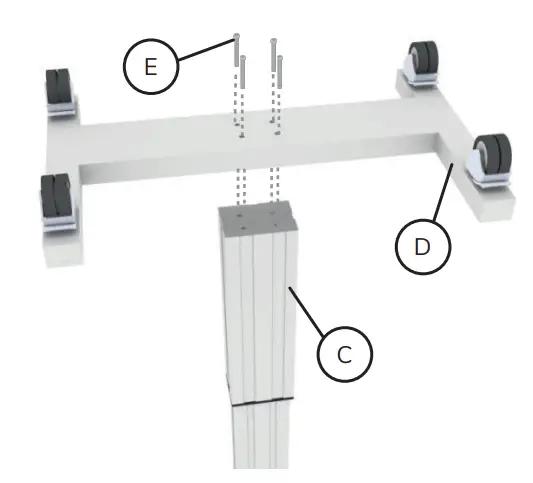 E
D
C