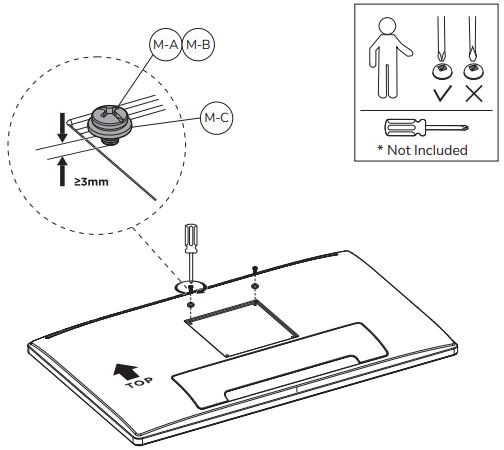 M-A M-B

M-C

≥3mm

* Not Included

TOP