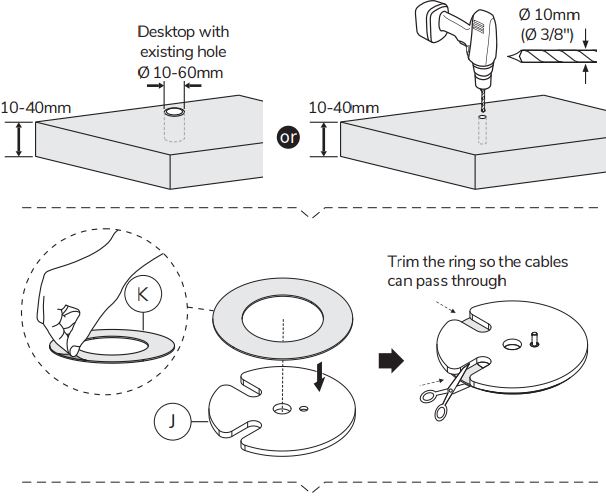 Desktop with existing hole Ø 10-60mm

10-40mm

or

Ø 10mm (Ø 3/8")

10-40mm

K

J

Trim the ring so the cables can pass through