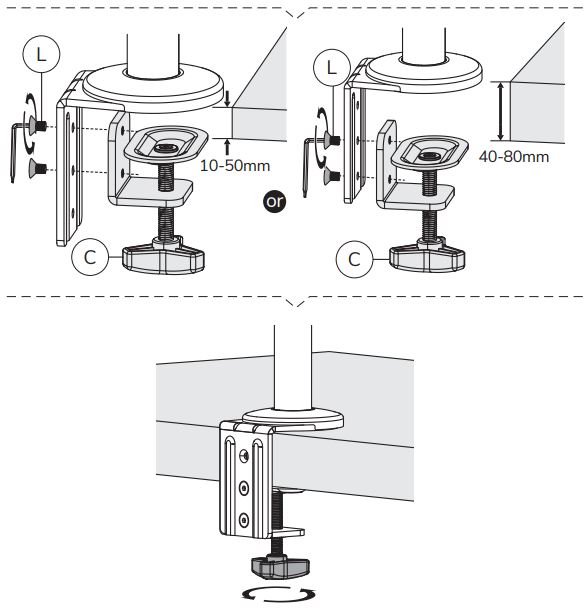 L

10-50mm

C

or

L

40-80mm

C