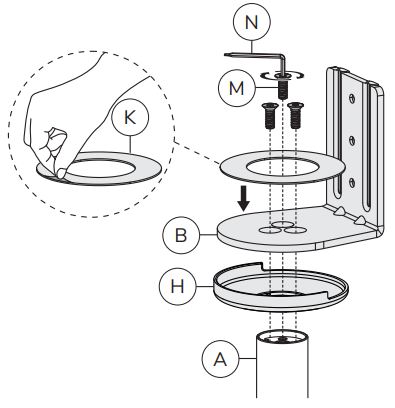 N
M
K
B
H
A