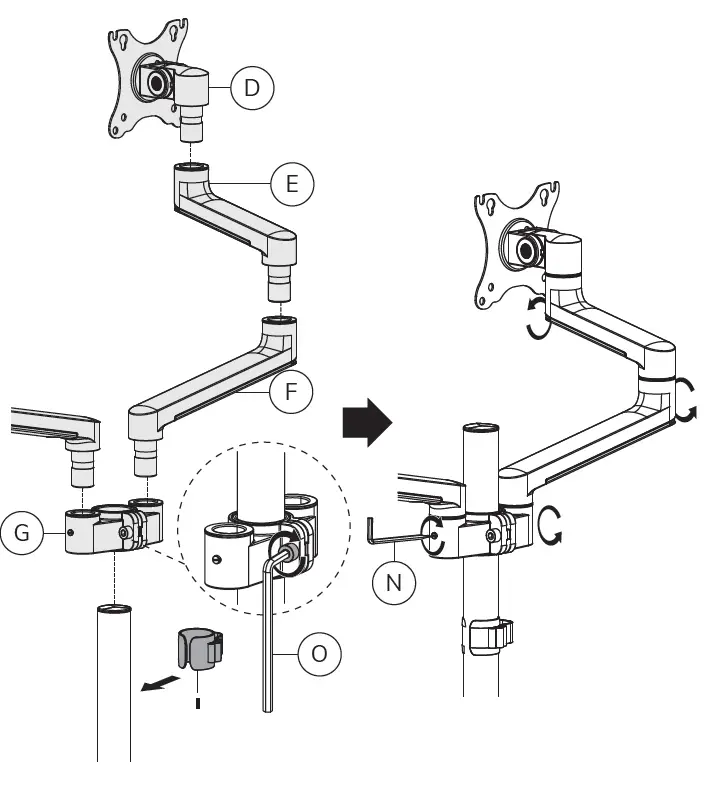 D

E

F

G

O

I

N