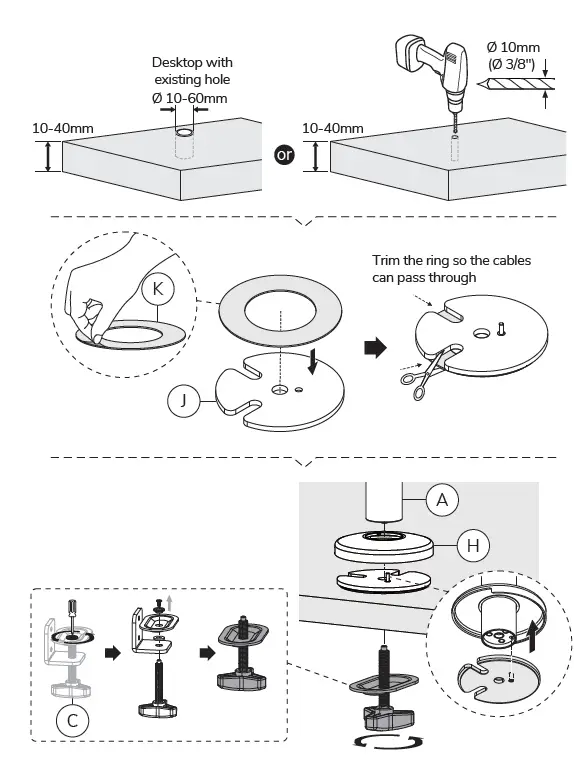 Desktop with existing hole
Ø 10-60mm
10-40mm
or
Ø 10mm
(Ø 3/8")
10-40mm

K
J
Trim the ring so the cables can pass through

A
H
C