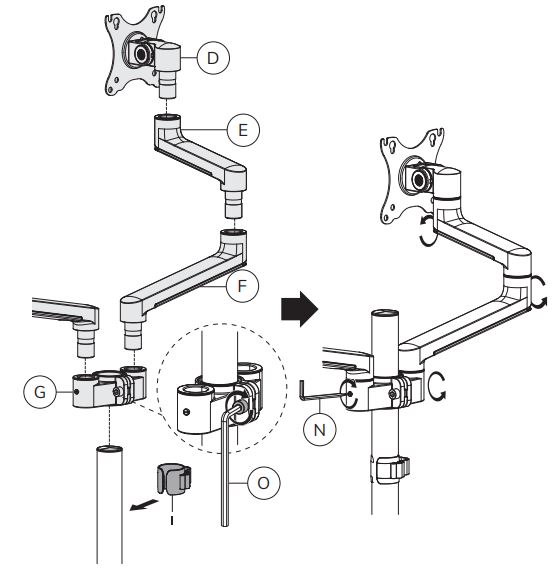 D
E
F
G
I
O
N