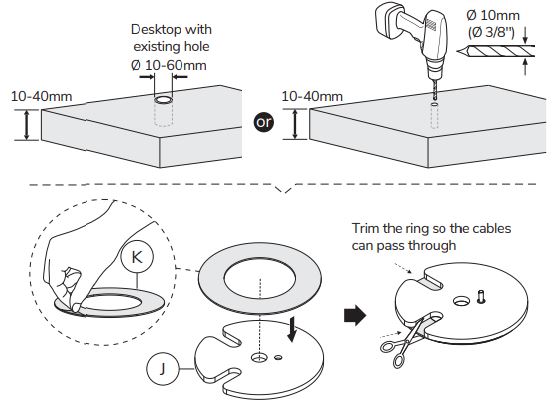 Desktop with existing hole
Ø 10-60mm
10-40mm
or
Ø 10mm
(Ø 3/8")
10-40mm
K
J
Trim the ring so the cables can pass through