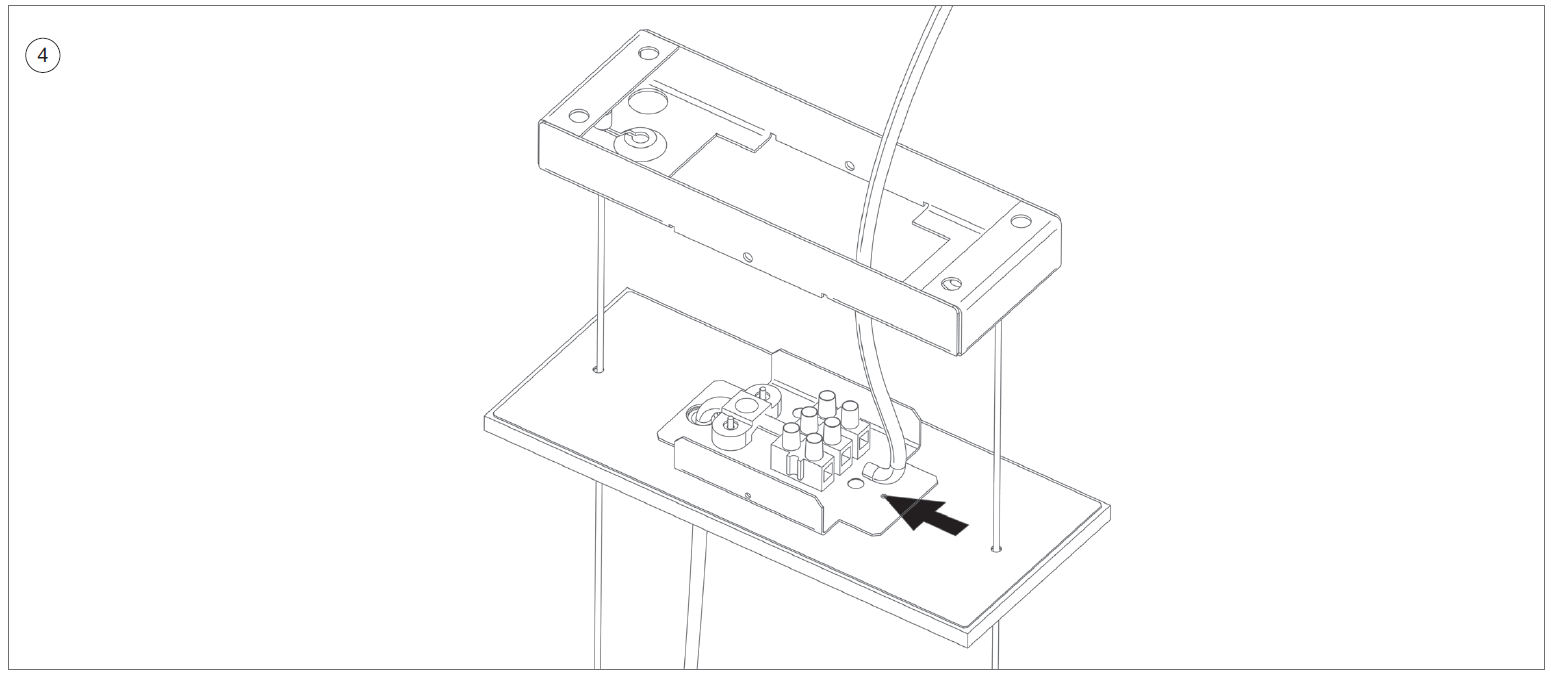 4