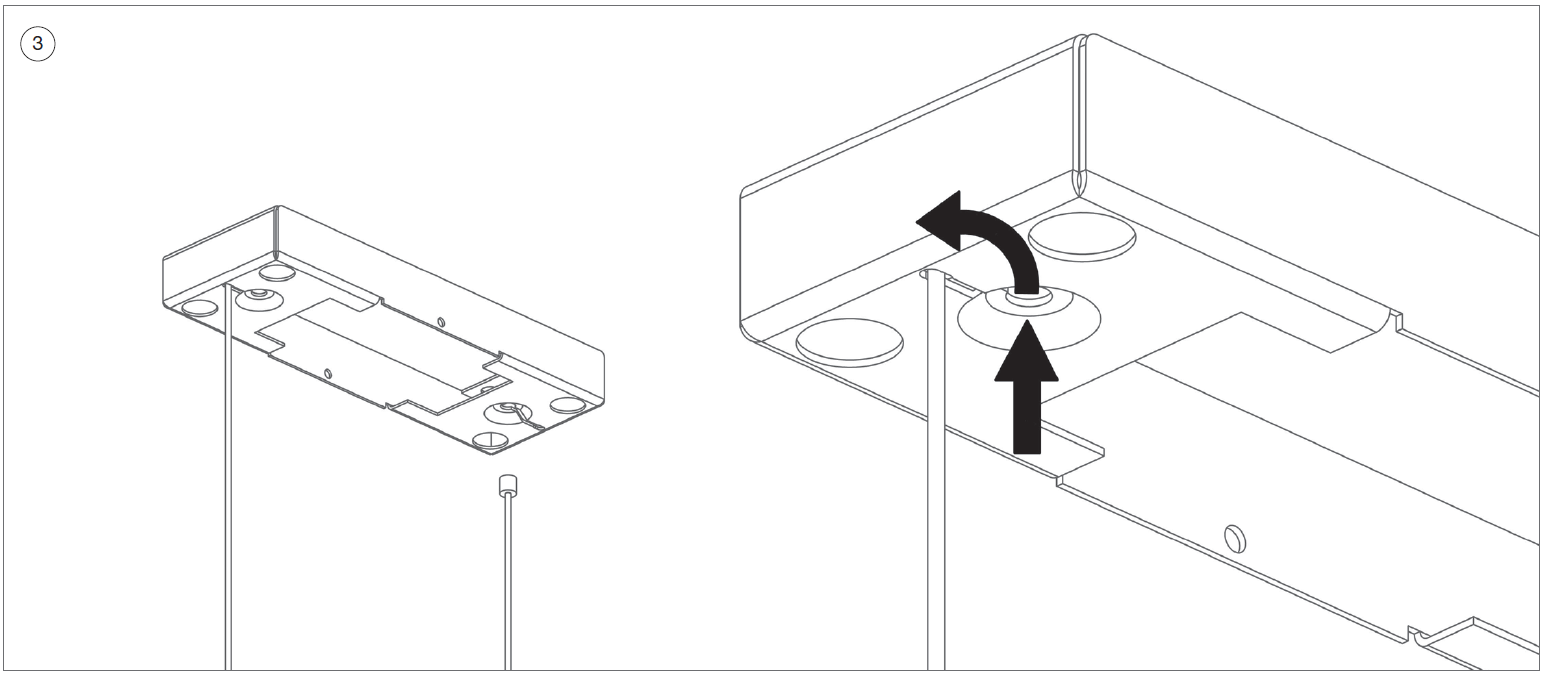 3