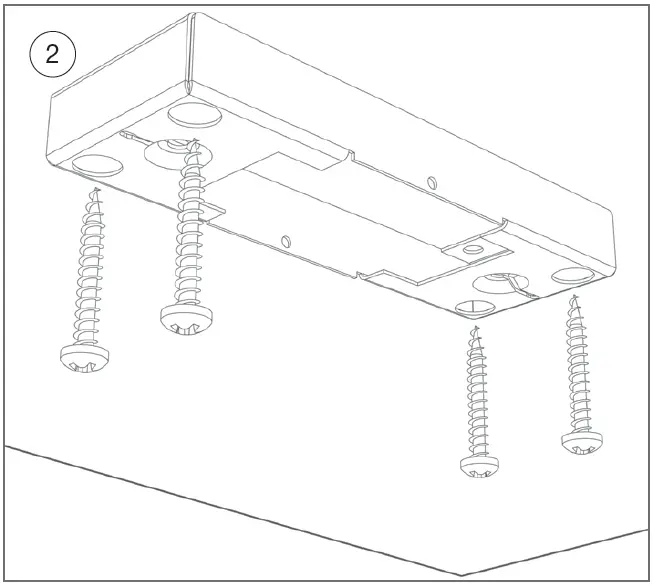 2