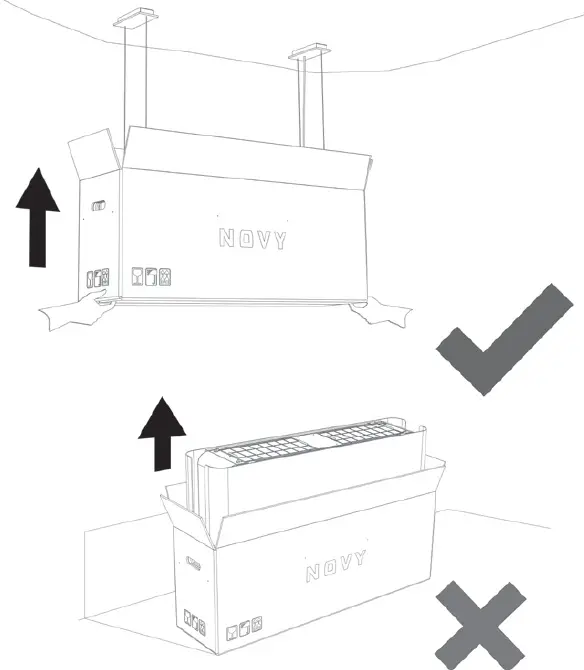 NOVY

NOVY