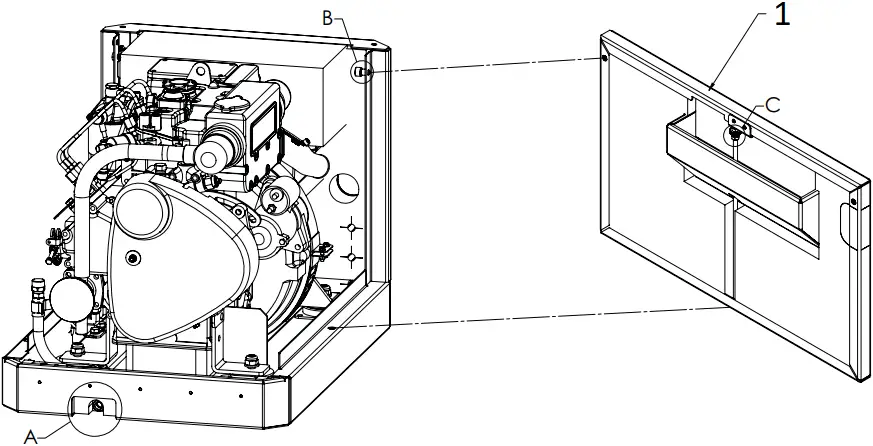 B
1
C
A