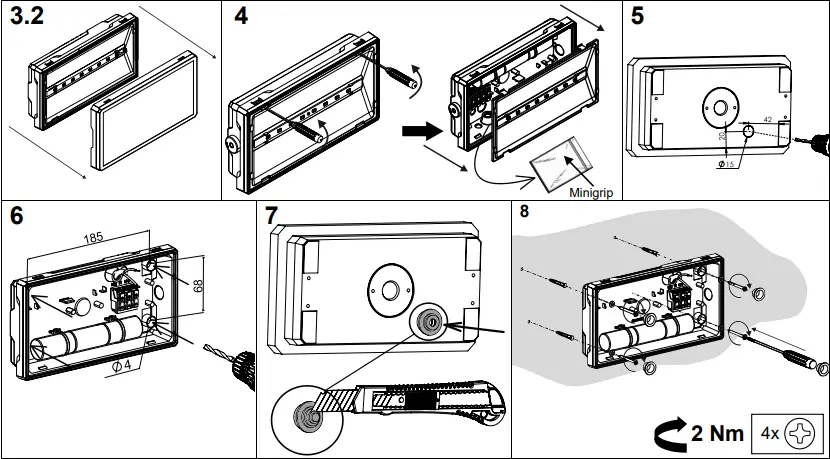 3.2

4

Minigrip

5

42

20

Ø15

6

185

68

Ø4

7

8

2 Nm

4x