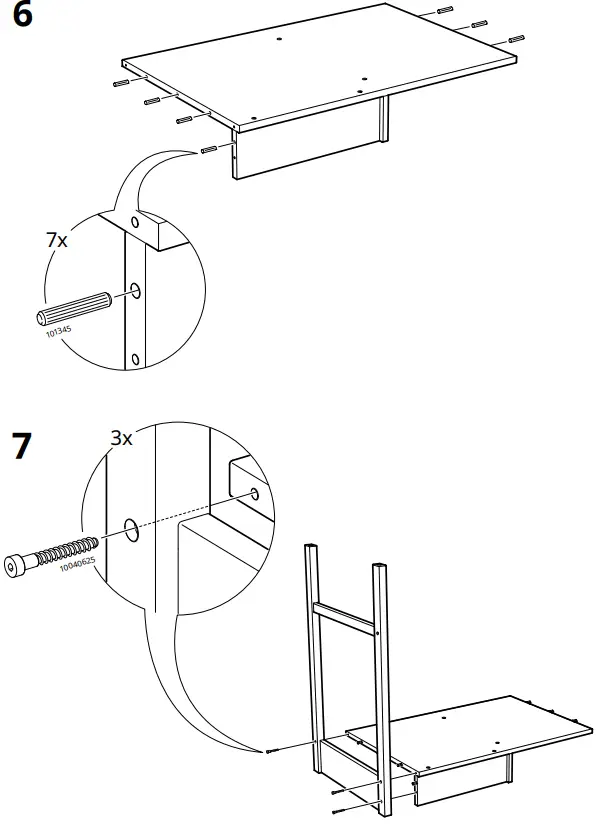 6

7x

101345

7

3x

10040625