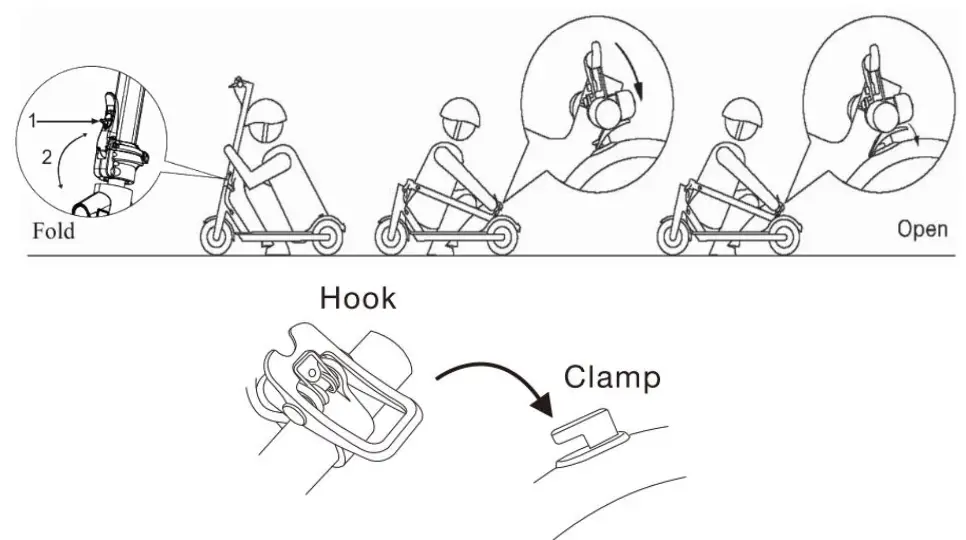 1
2
Fold
Open
Hook
Clamp