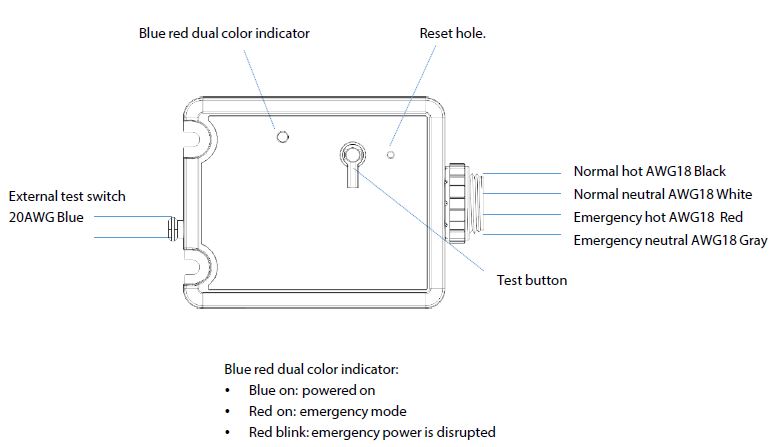 Blue red dual color indicator

Reset hole.

External test switch
20AWG Blue

Normal hot AWG18 Black
Normal neutral AWG18 White
Emergency hot AWG18 Red
Emergency neutral AWG18 Gray

Test button

Blue red dual color indicator:
• Blue on: powered on
• Red on: emergency mode
• Red blink: emergency power is disrupted