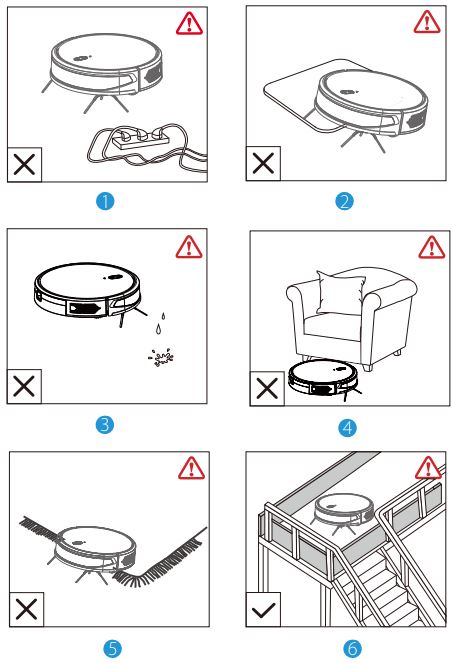 1

2

3

4

5

6