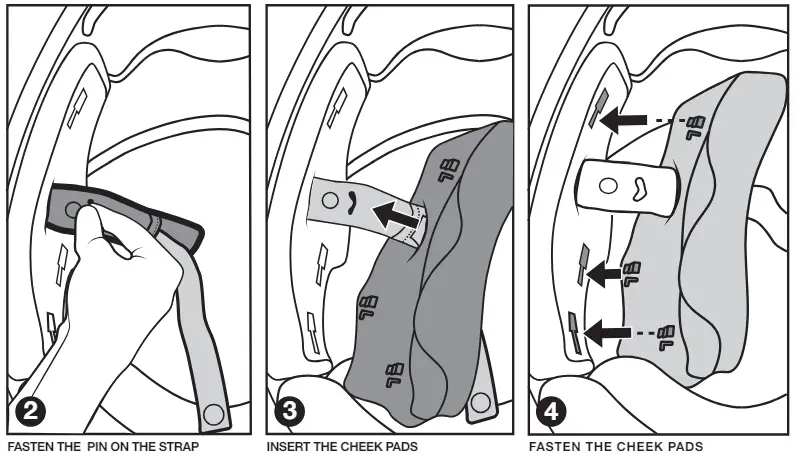 2
FASTEN THE PIN ON THE STRAP

3
INSERT THE CHEEK PADS

4
FASTEN THE CHEEK PADS