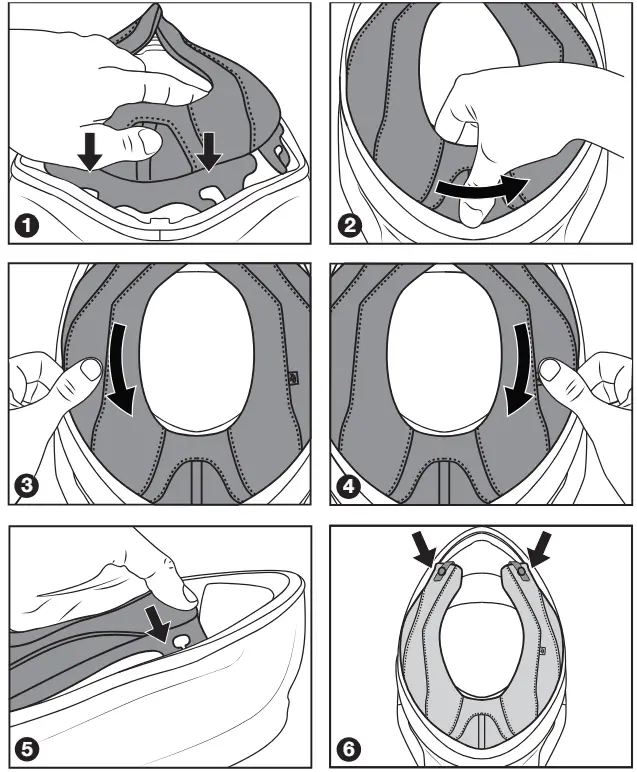 1
2
3
4
5
6