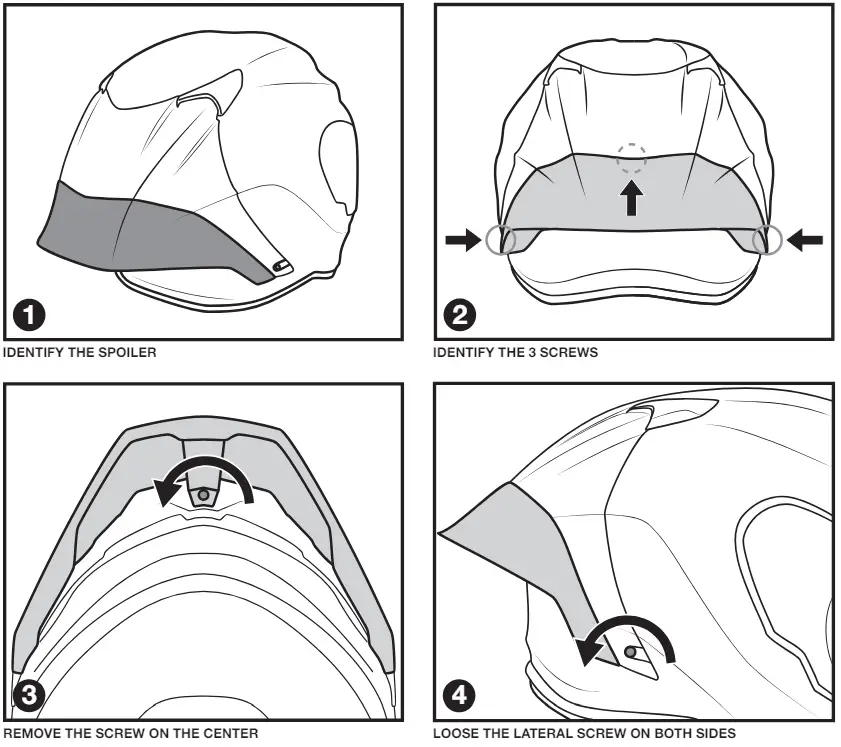 1
IDENTIFY THE SPOILER

2
IDENTIFY THE 3 SCREWS

3
REMOVE THE SCREW ON THE CENTER

4
LOOSE THE LATERAL SCREW ON BOTH SIDES