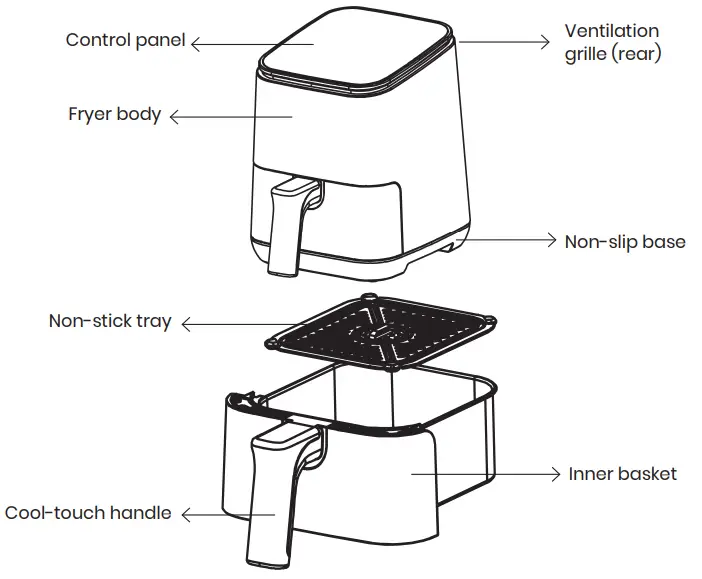 Control panel

Ventilation grille (rear)

Fryer body

Non-slip base

Non-stick tray

Inner basket

Cool-touch handle