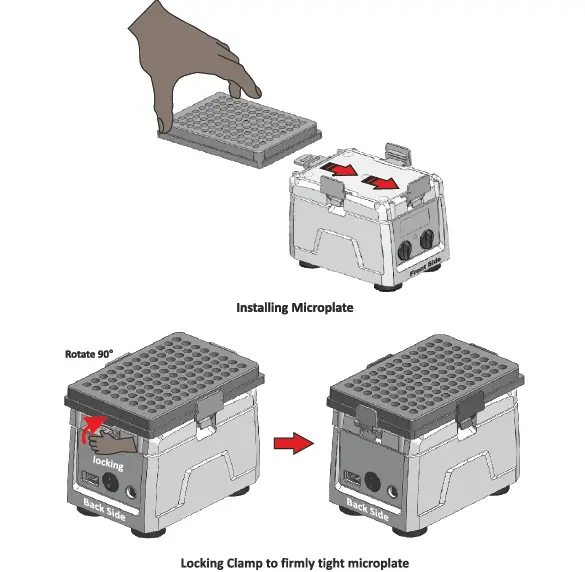 Front Side

Installing Microplate

Rotate 90°

locking

Back Side

Back Side

Locking Clamp to firmly tight microplate