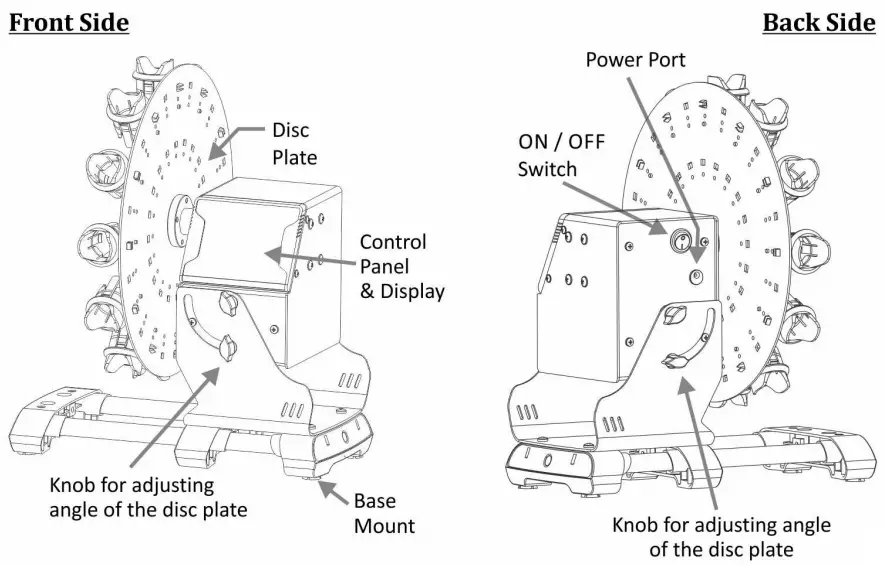 Front Side

Disc Plate

Control Panel & Display

Knob for adjusting angle of the disc plate

Base Mount

Back Side

Power Port

ON / OFF Switch

Knob for adjusting angle of the disc plate